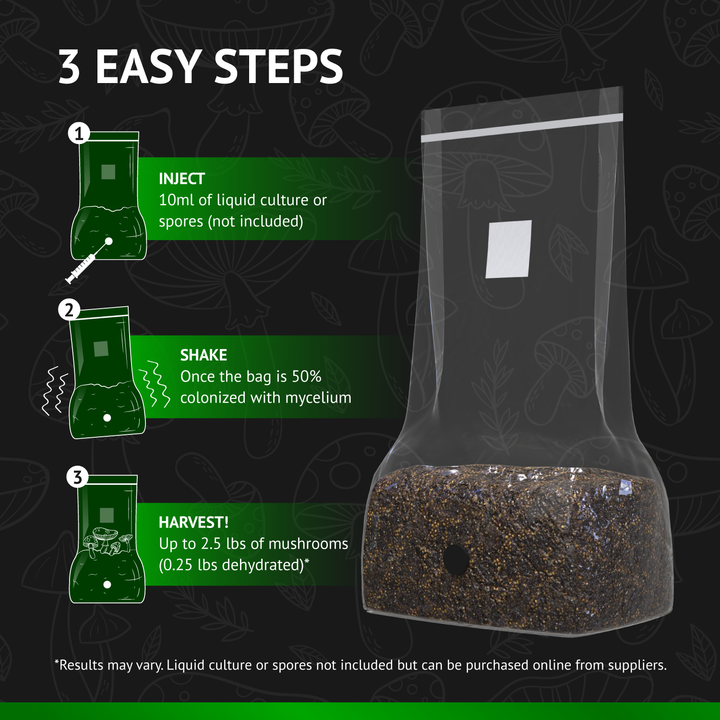 3 EASY STEPS

1

INJECT
10ml of liquid culture or spores (not included)

2

SHAKE
Once the bag is 50% colonized with mycelium

3

HARVEST!
Up to 2.5 lbs of mushrooms (0.25 lbs dehydrated)*

*Results may vary. Liquid culture or spores not included but can be purchased online from suppliers.