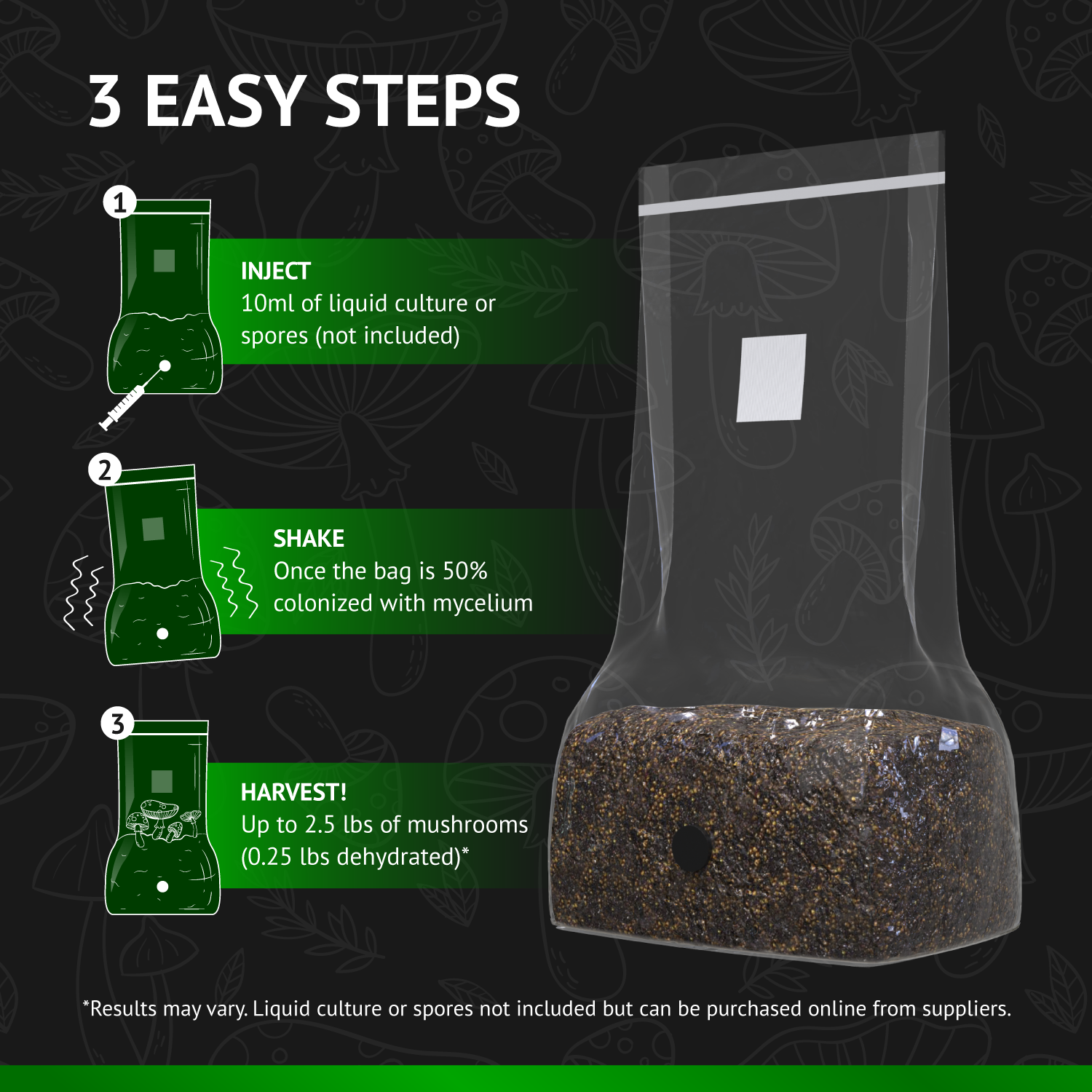 3 EASY STEPS

1

INJECT
10ml of liquid culture or spores (not included)

2

SHAKE
Once the bag is 50% colonized with mycelium

3

HARVEST!
Up to 2.5 lbs of mushrooms (0.25 lbs dehydrated)*

*Results may vary. Liquid culture or spores not included but can be purchased online from suppliers.