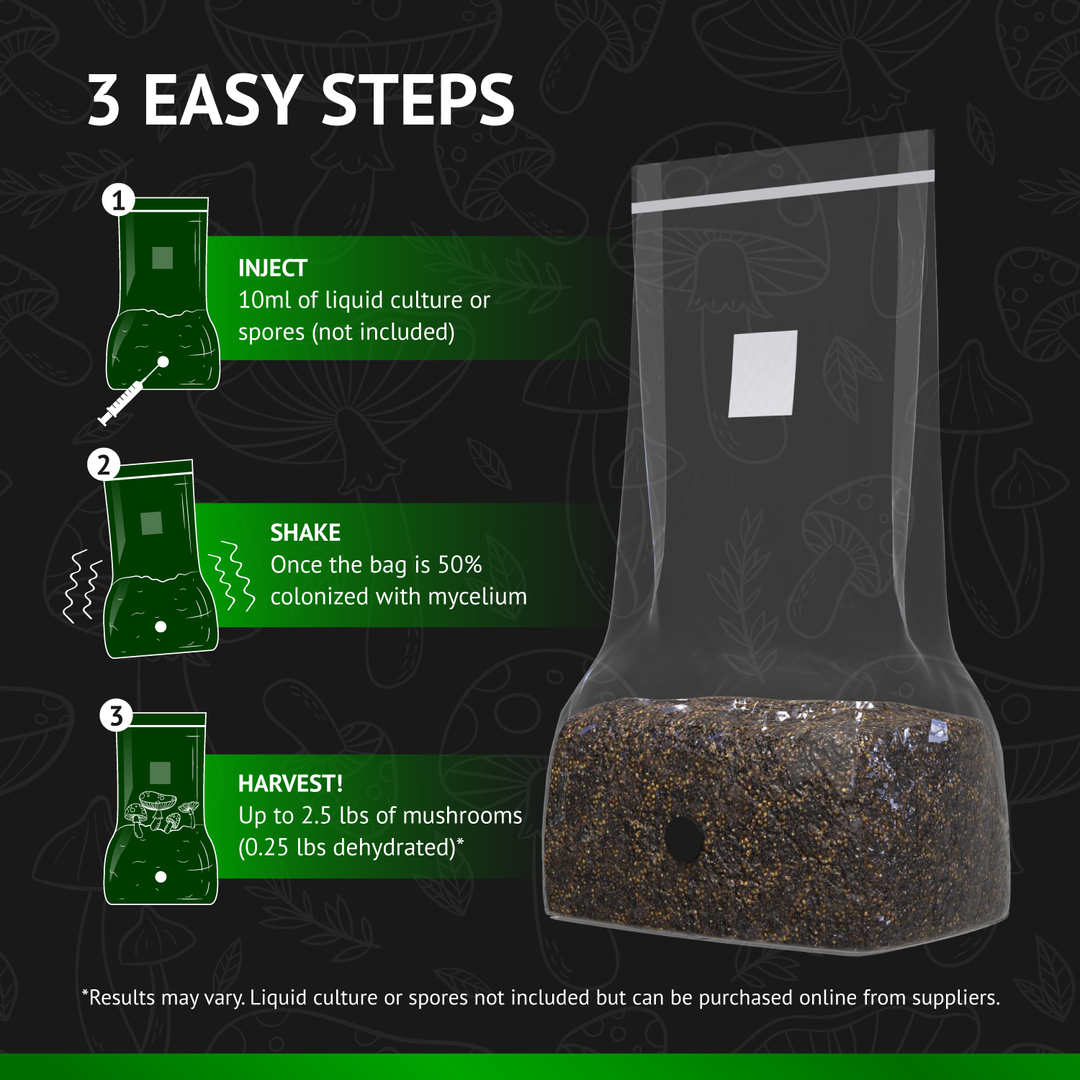 3 EASY STEPS

1

INJECT
10ml of liquid culture or spores (not included)

2

SHAKE
Once the bag is 50% colonized with mycelium

3

HARVEST!
Up to 2.5 lbs of mushrooms (0.25 lbs dehydrated)*

*Results may vary. Liquid culture or spores not included but can be purchased online from suppliers.